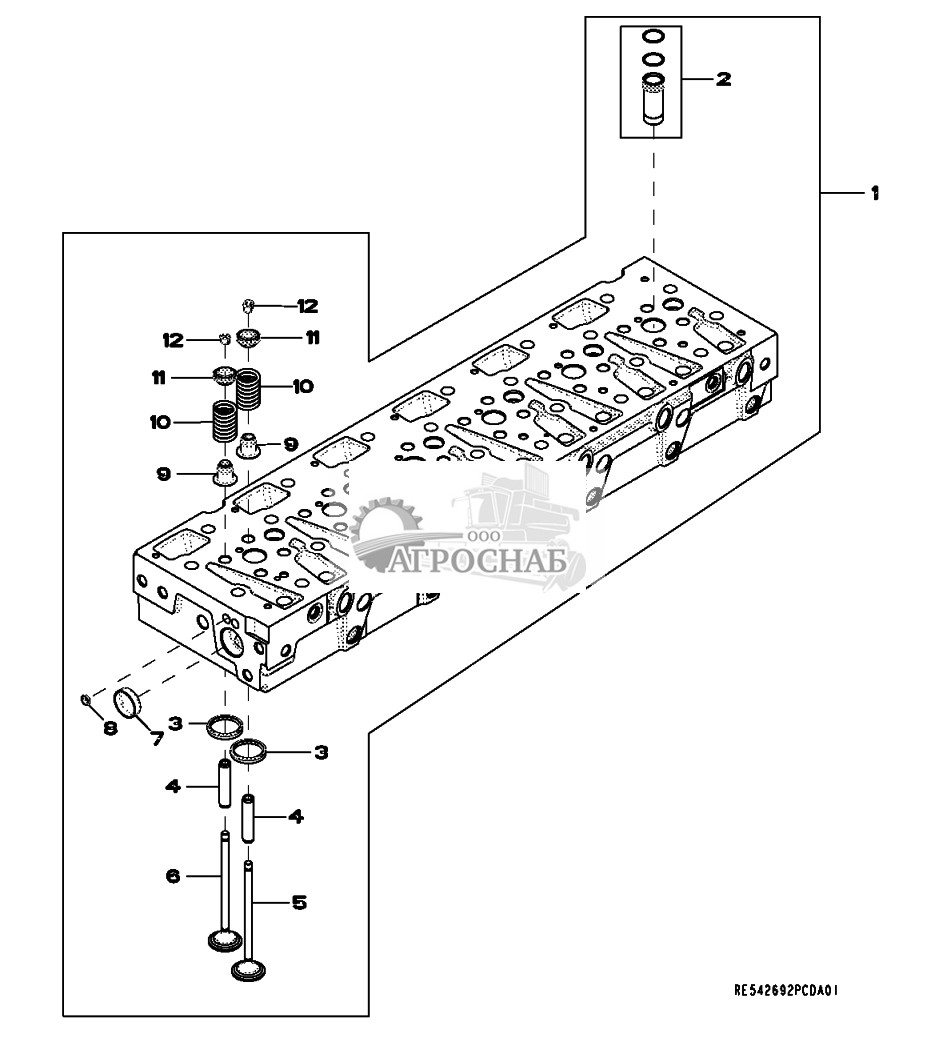 2

1

12

12

11

11

10

10

9

9

ООО
АГРОСНАБ

8

7

3

3

4

4

6

5

RE542692PCDA01